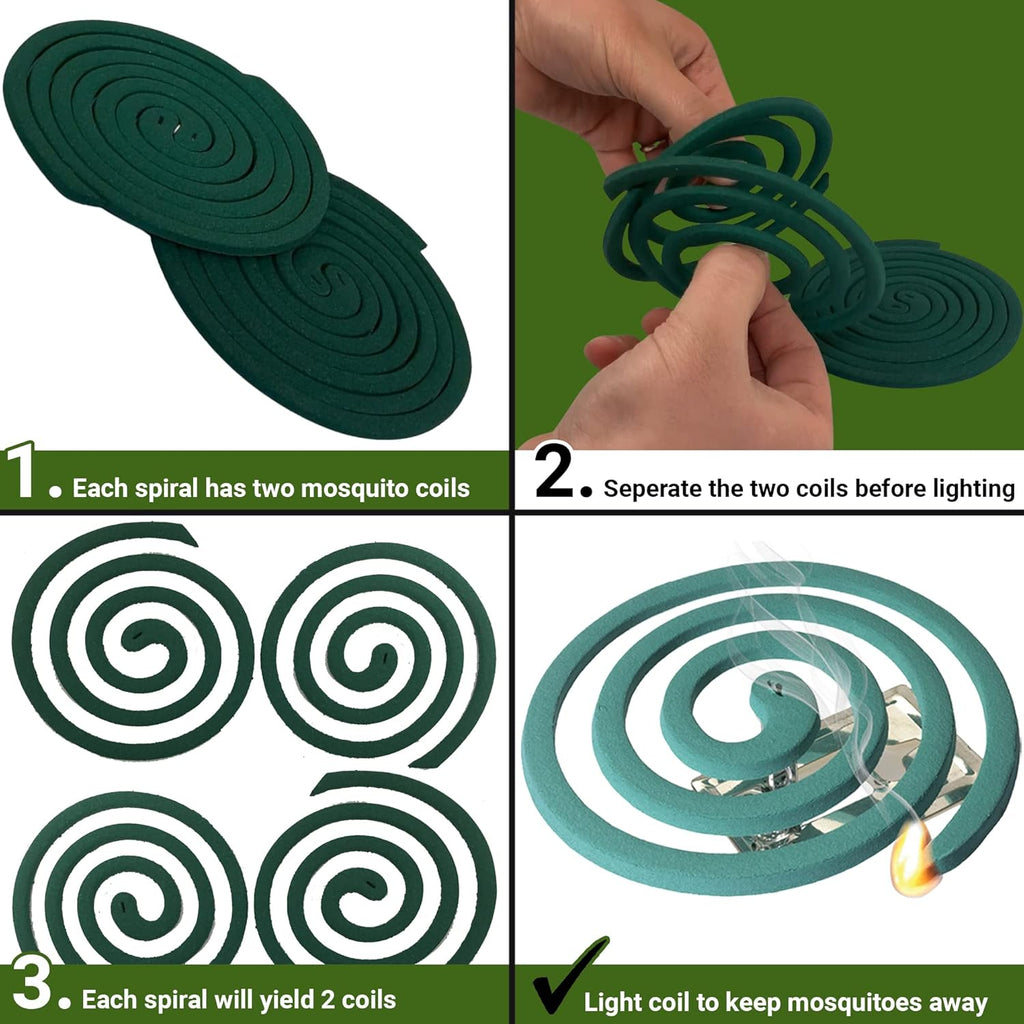 1. Each spiral has two mosquito coils

2. Seperate the two coils before lighting

3. Each spiral will yield 2 coils

✓ Light coil to keep mosquitoes away